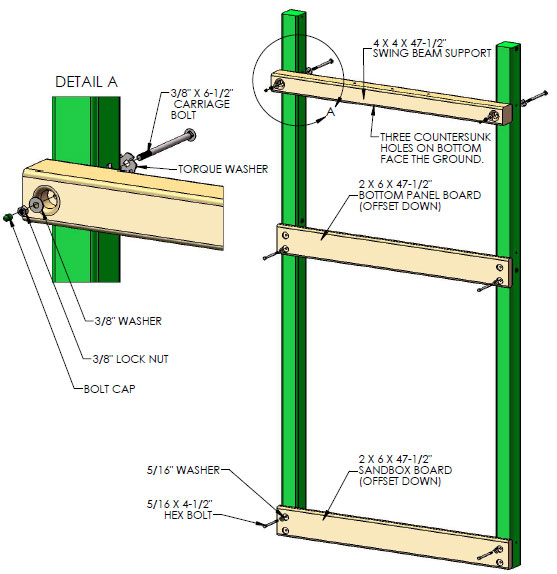 DETAIL A

3/8" X 6-1/2" CARRIAGE BOLT

TORQUE WASHER

3/8" WASHER

3/8" LOCK NUT

BOLT CAP

4 X 4 X 47-1/2" SWING BEAM SUPPORT

A

THREE COUNTERSUNK HOLES ON BOTTOM FACE THE GROUND.

2 X 6 X 47-1/2" BOTTOM PANEL BOARD (OFFSET DOWN)

5/16" WASHER

5/16 X 4-1/2" HEX BOLT

2 X 6 X 47-1/2" SANDBOX BOARD (OFFSET DOWN)